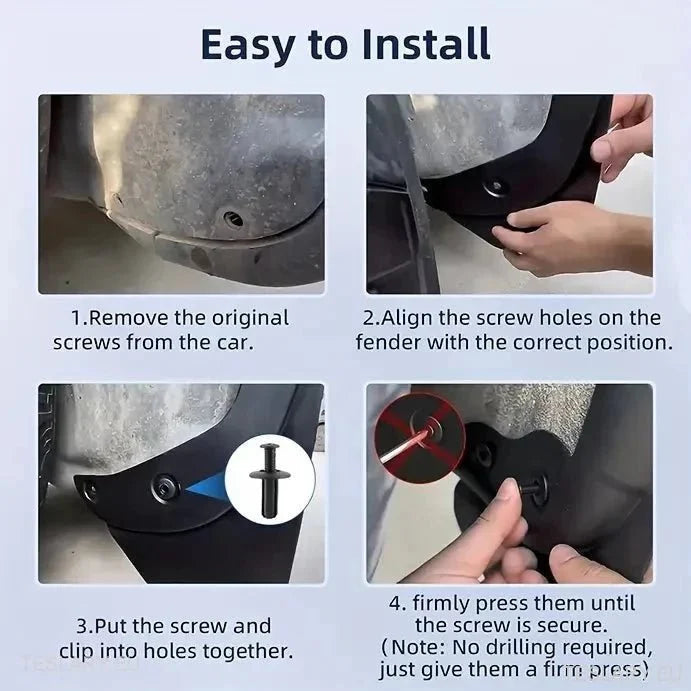 Easy to Install

1.Remove the original screws from the car.

2.Align the screw holes on the fender with the correct position.

3.Put the screw and clip into holes together.

4. firmly press them until the screw is secure.
(Note: No drilling required, just give them a firm press)